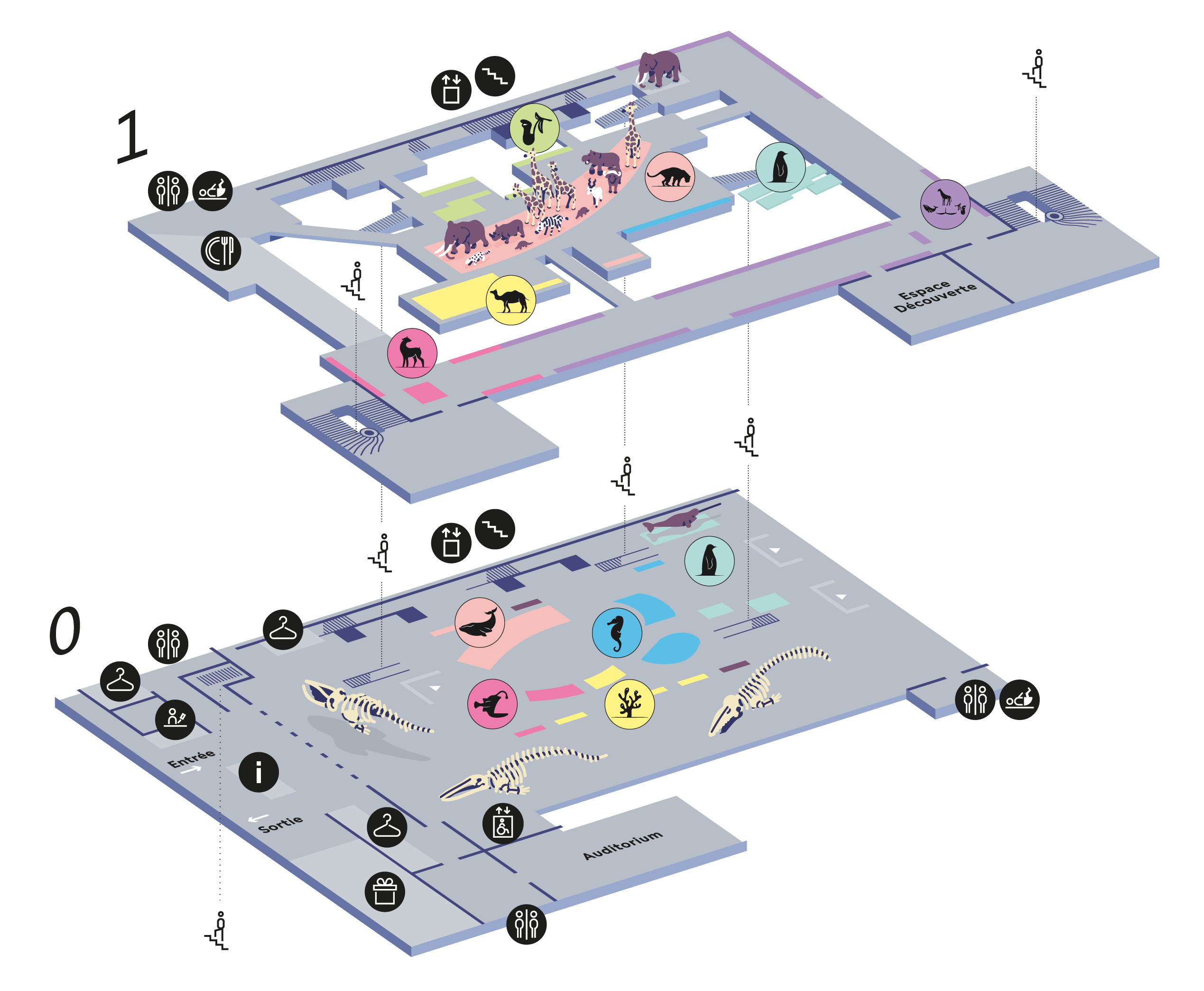 1

Espace Découverte

0

Entrée

Sortie

Auditorium